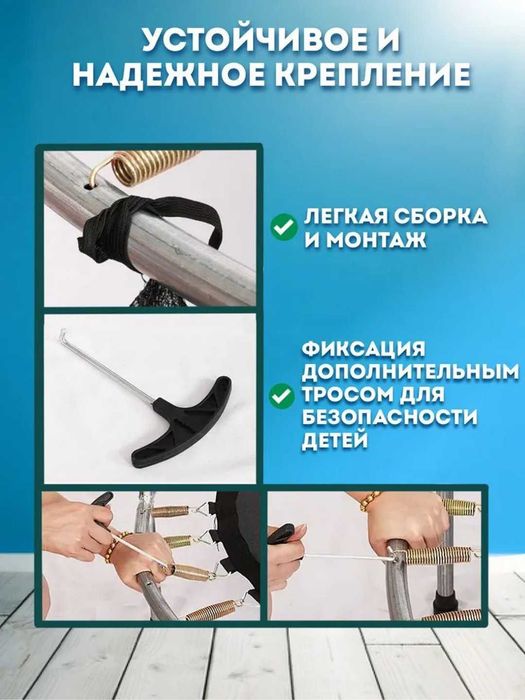 УСТОЙЧИВОЕ И НАДЕЖНОЕ КРЕПЛЕНИЕ

ЛЕГКАЯ СБОРКА И МОНТАЖ

ФИКСАЦИЯ ДОПОЛНИТЕЛЬНЫМ ТРОСОМ ДЛЯ БЕЗОПАСНОСТИ ДЕТЕЙ