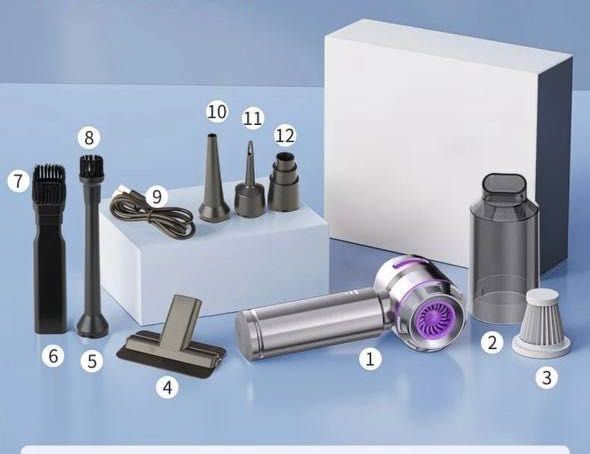 10
11
12
8
7
9
6
5
4
1
2
3