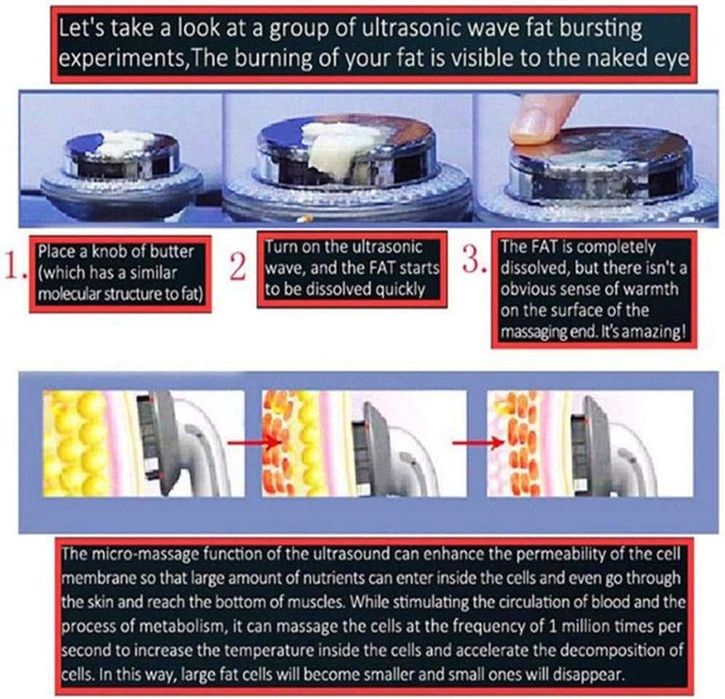 Let's take a look at a group of ultrasonic wave fat bursting experiments,The burning of your fat is visible to the naked eye

1. Place a knob of butter (which has a similar molecular structure to fat)

2 Turn on the ultrasonic wave, and the FAT starts to be dissolved quickly

3. The FAT is completely dissolved, but there isn't a obvious sense of warmth on the surface of the massaging end. It's amazing!

The micro-massage function of the ultrasound can enhance the permeability of the cell membrane so that large amount of nutrients can enter inside the cells and even go through the skin and reach the bottom of muscles. While stimulating the circulation of blood and the process of metabolism, it can massage the cells at the frequency of 1 million times per second to increase the temperature inside the cells and accelerate the decomposition of cells. In this way, large fat cells will become smaller and small ones will disappear.