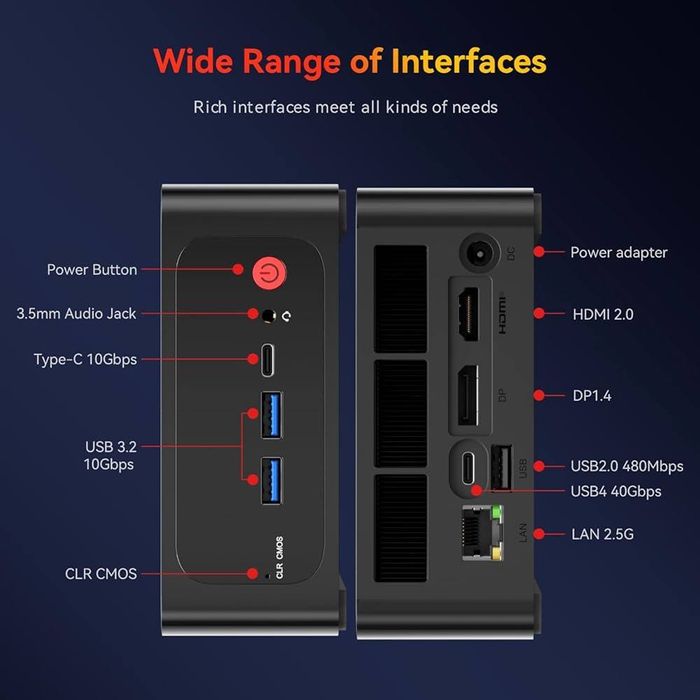 Wide Range of Interfaces

Rich interfaces meet all kinds of needs

Power Button

3.5mm Audio Jack

Type-C 10Gbps

USB 3.2 10Gbps

CLR CMOS

CLR CMOS

DC

HDMI

DP

USB

LAN

Power adapter

HDMI 2.0

DP1.4

USB2.0 480Mbps

USB4 40Gbps

LAN 2.5G