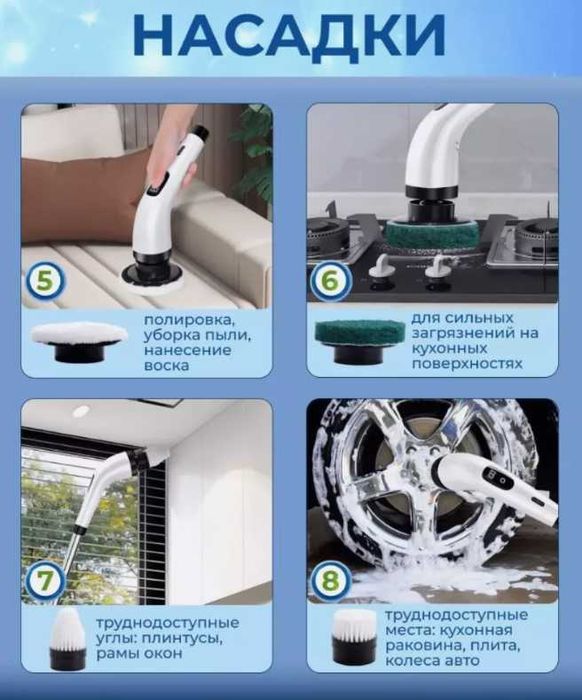 НАСАДКИ

5

полировка, уборка пыли, нанесение воска

6

для сильных загрязнений на кухонных поверхностях

7

труднодоступные углы: плинтусы, рамы окон

8

труднодоступные места: кухонная раковина, плита, колеса авто