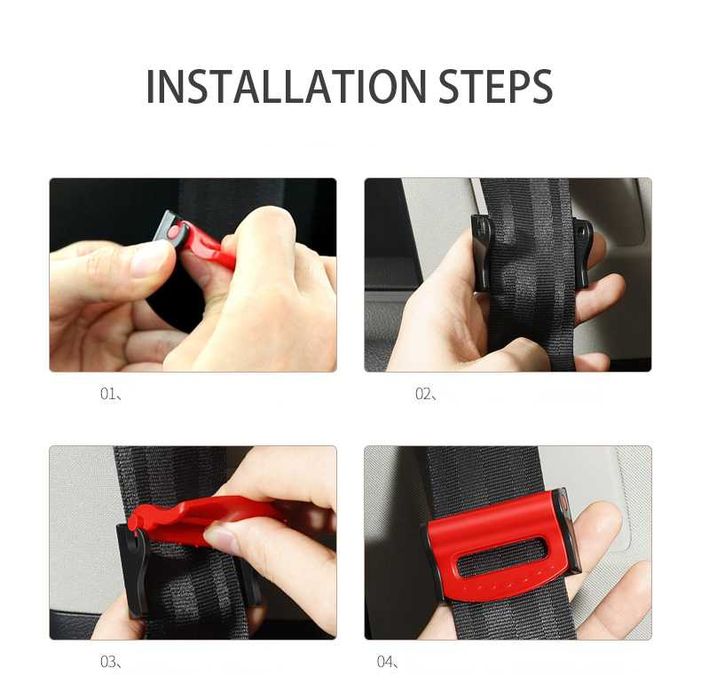 INSTALLATION STEPS

01、

02、

03、

04、