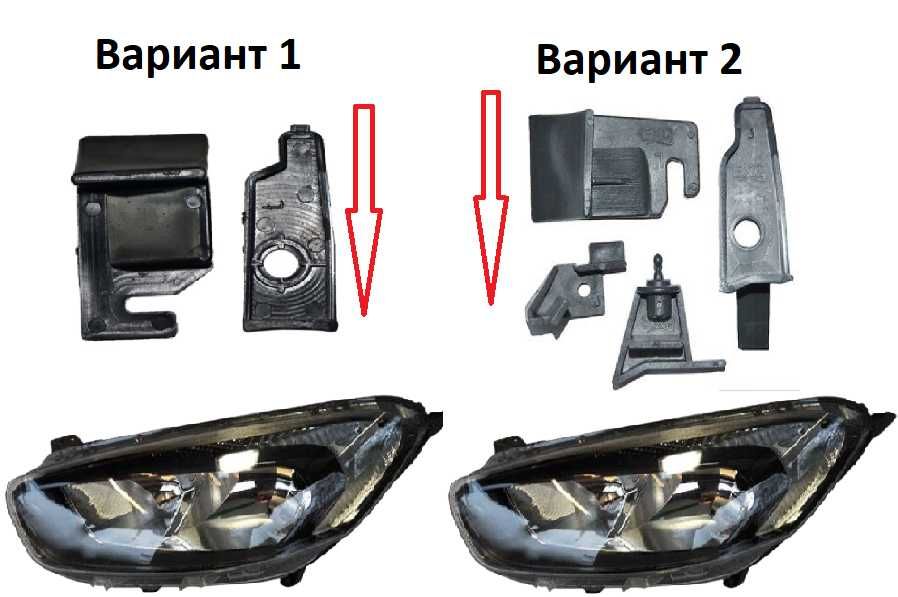 Вариант 1

Вариант 2