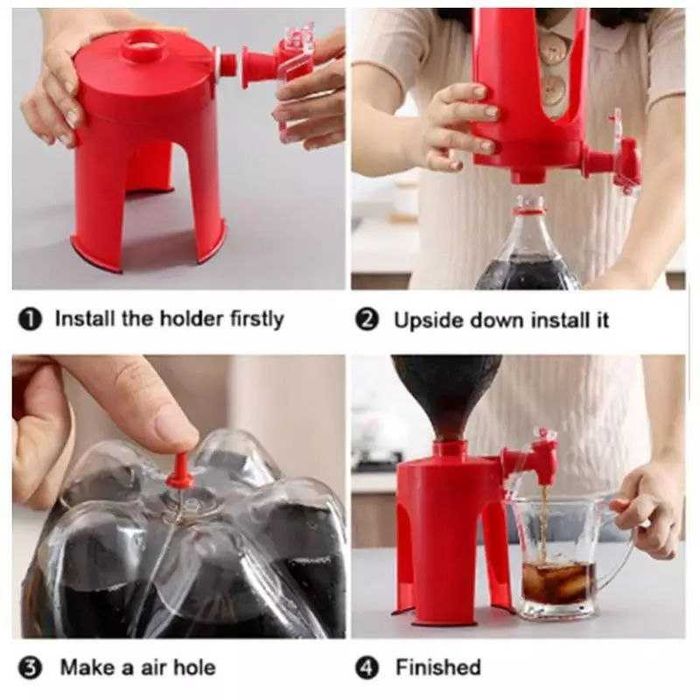 ❶ Install the holder firstly

❷ Upside down install it

❸ Make a air hole

❹ Finished