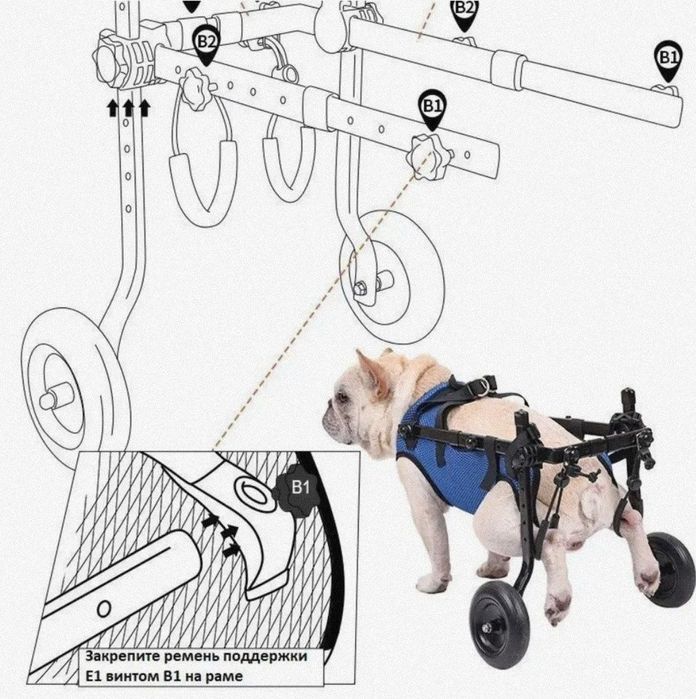 B2

B2

B1

B1

B1

Закрепите ремень поддержки E1 винтом B1 на раме