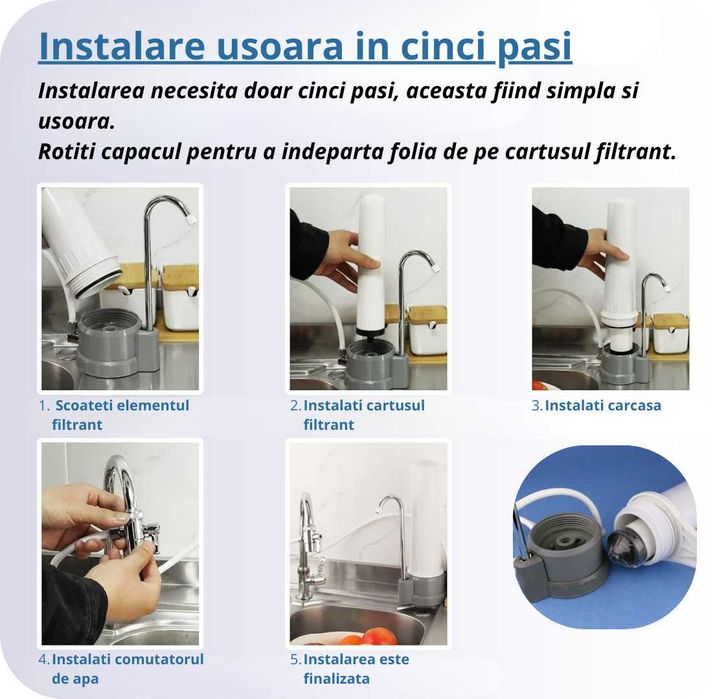 Instalare usoara in cinci pasi

Instalarea necesita doar cinci pasi, aceasta fiind simpla si usoara.
Rotiti capacul pentru a indeparta folia de pe cartusul filtrant.

1. Scoateti elementul filtrant

2. Instalati cartusul filtrant

3. Instalati carcasa

4. Instalati comutatorul de apa

5. Instalarea este finalizata