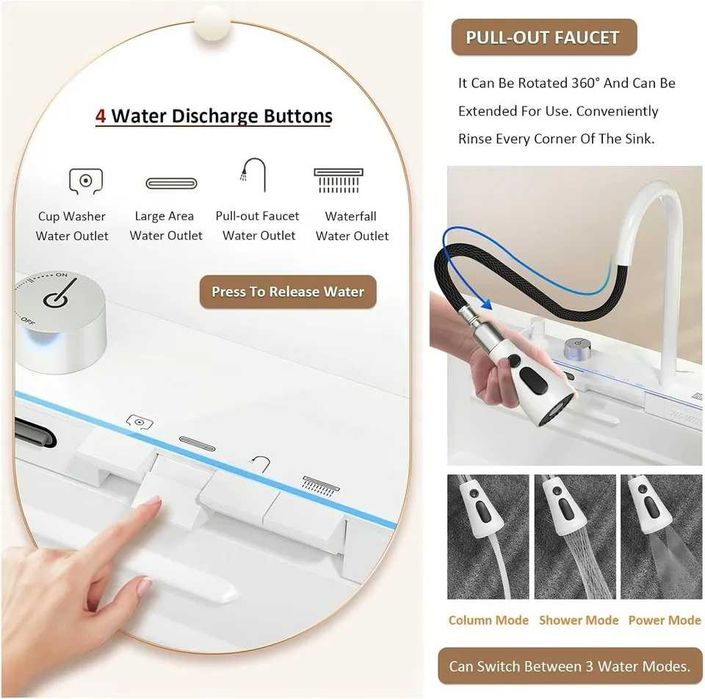 4 Water Discharge Buttons

Cup Washer Water Outlet

Large Area Water Outlet

Pull-out Faucet Water Outlet

Waterfall Water Outlet

ON

OFF

Press To Release Water

PULL-OUT FAUCET

It Can Be Rotated 360° And Can Be Extended For Use. Conveniently Rinse Every Corner Of The Sink.

Column Mode

Shower Mode

Power Mode

Can Switch Between 3 Water Modes.