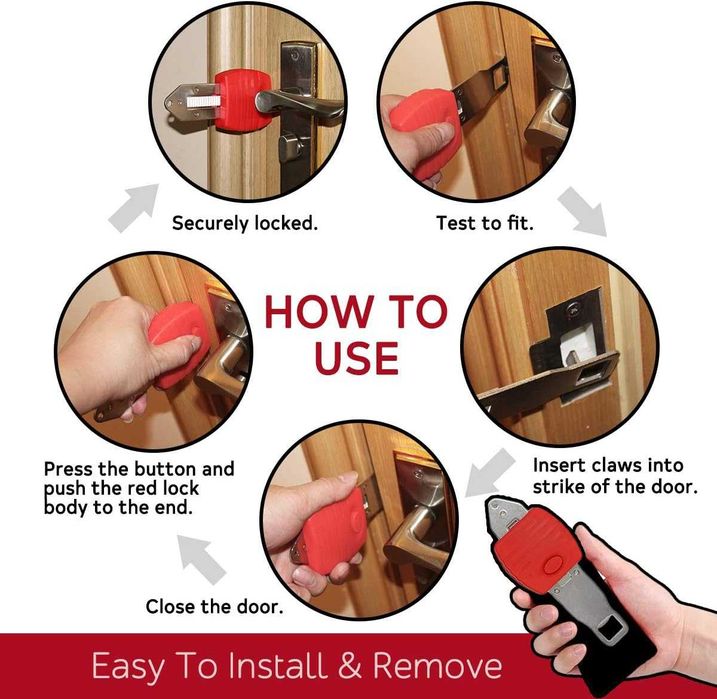 HOW TO USE

Test to fit.

Insert claws into strike of the door.

Close the door.

Press the button and push the red lock body to the end.

Securely locked.

Easy To Install & Remove