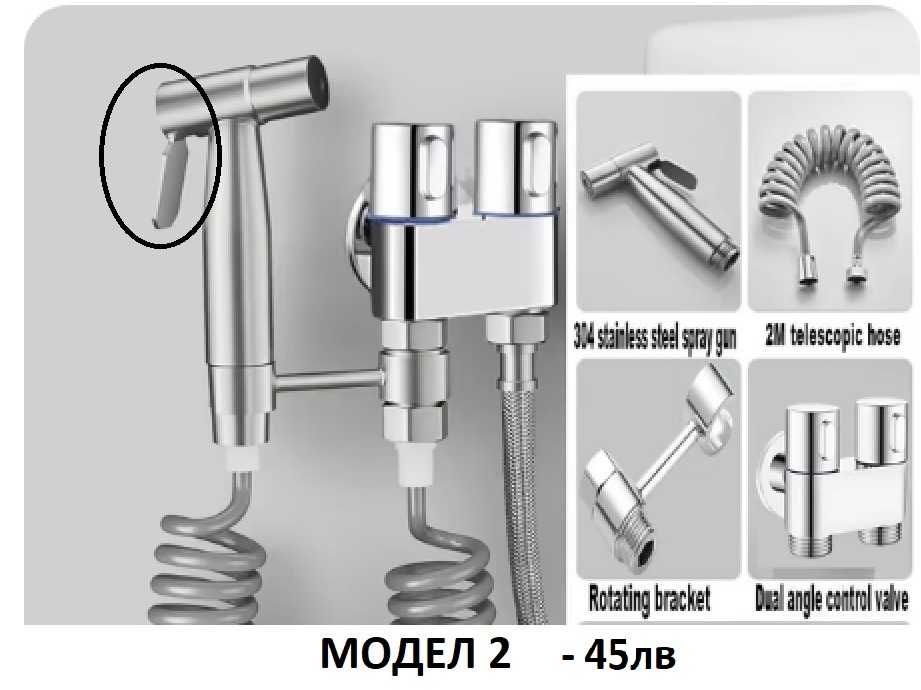 304 stainless steel spray gun

2M telescopic hose

Rotating bracket

Dual angle control valve

МОДЕЛ 2 - 45лв