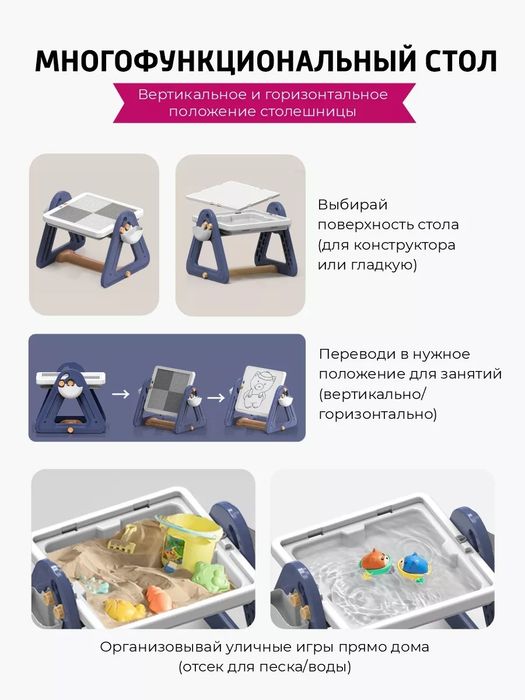 МНОГОФУНКЦИОНАЛЬНЫЙ СТОЛ

Вертикальное и горизонтальное положение столешницы

Выбирай поверхность стола (для конструктора или гладкую)

Переводи в нужное положение для занятий (вертикально/ горизонтально)

Организовывай уличные игры прямо дома (отсек для песка/воды)