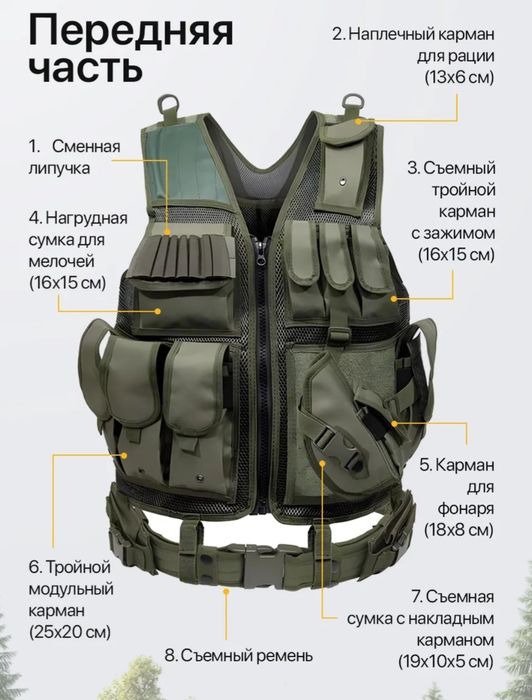 Передняя часть

2. Наплечный карман для рации (13х6 см)

1. Сменная липучка

3. Съемный тройной карман с зажимом (16х15 см)

4. Нагрудная сумка для мелочей (16х15 см)

5. Карман для фонаря (18х8 см)

6. Тройной модульный карман (25х20 см)

7. Съемная сумка с накладным карманом (19х10х5 см)

8. Съемный ремень