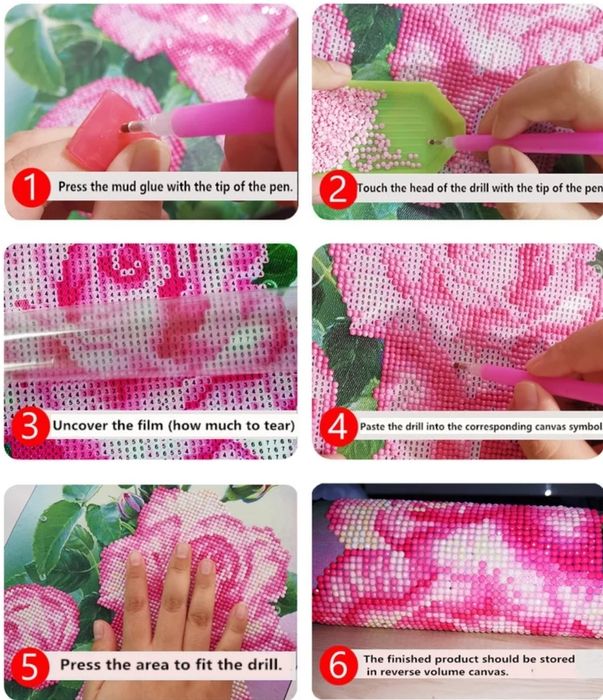 1 Press the mud glue with the tip of the pen.

2 Touch the head of the drill with the tip of the pen

3 Uncover the film (how much to tear)

4 Paste the drill into the corresponding canvas symbol

5 Press the area to fit the drill.

6 The finished product should be stored in reverse volume canvas.