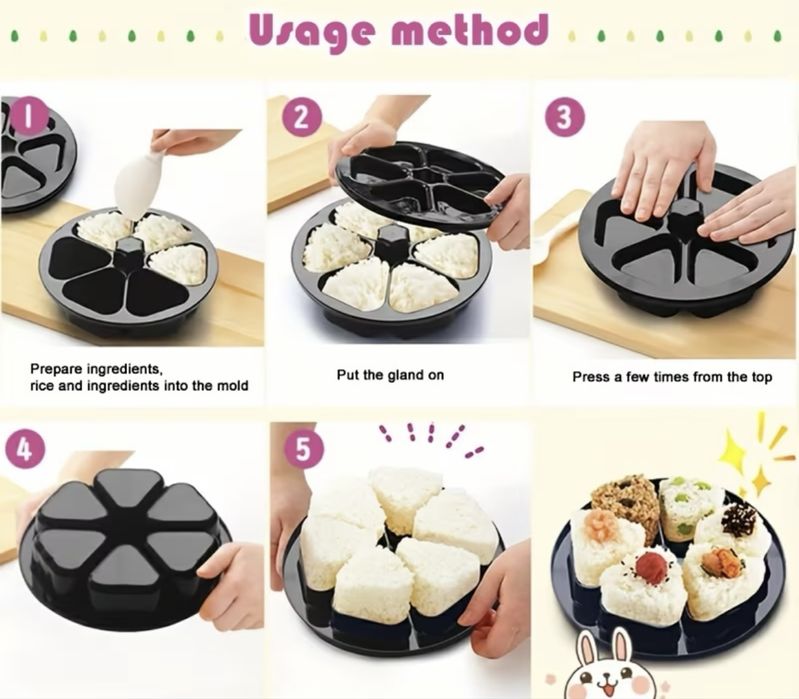 Usage method

1

Prepare ingredients, rice and ingredients into the mold

2

Put the gland on

3

Press a few times from the top

4

5