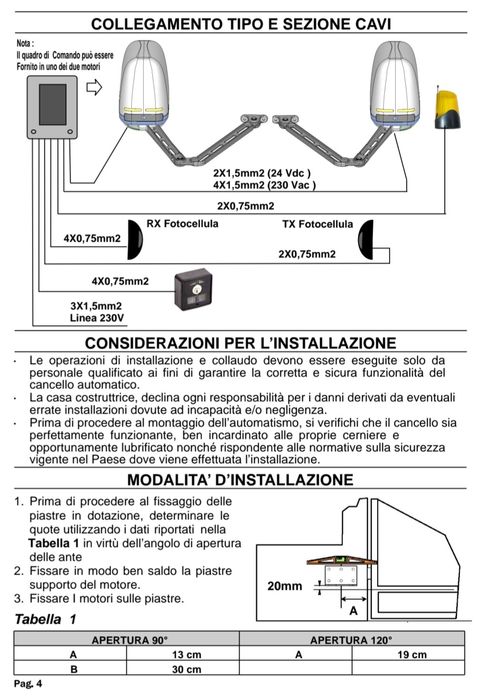 COLLEGAMENTO TIPO E SEZIONE CAVI

Nota :
Il quadro di Comando può essere Fornito in uno dei due motori

2X1,5mm2 (24 Vdc )
4X1,5mm2 (230 Vac )

2X0,75mm2

RX Fotocellula

TX Fotocellula

4X0,75mm2

2X0,75mm2

4X0,75mm2

3X1,5mm2
Linea 230V

CONSIDERAZIONI PER L'INSTALLAZIONE

· Le operazioni di installazione e collaudo devono essere eseguite solo da personale qualificato ai fini di garantire la corretta e sicura funzionalità del cancello automatico.
· La casa costruttrice, declina ogni responsabilità per i danni derivati da eventuali errate installazioni dovute ad incapacità e/o negligenza.
· Prima di procedere al montaggio dell'automatismo, si verifichi che il cancello sia perfettamente funzionante, ben incardinato alle proprie cerniere e opportunamente lubrificato nonché rispondente alle normative sulla sicurezza vigente nel Paese dove viene effettuata l'installazione.

MODALITA' D'INSTALLAZIONE

1. Prima di procedere al fissaggio delle piastre in dotazione, determinare le quote utilizzando i dati riportati nella **Tabella 1** in virtù dell'angolo di apertura delle ante
2. Fissare in modo ben saldo la piastre supporto del motore.
3. Fissare I motori sulle piastre.

20mm

A

Tabella 1

| APERTURA 90° | | APERTURA 120° | |
|---|---|---|---|
| A | 13 cm | A | 19 cm |
| B | 30 cm | | |

Pag. 4