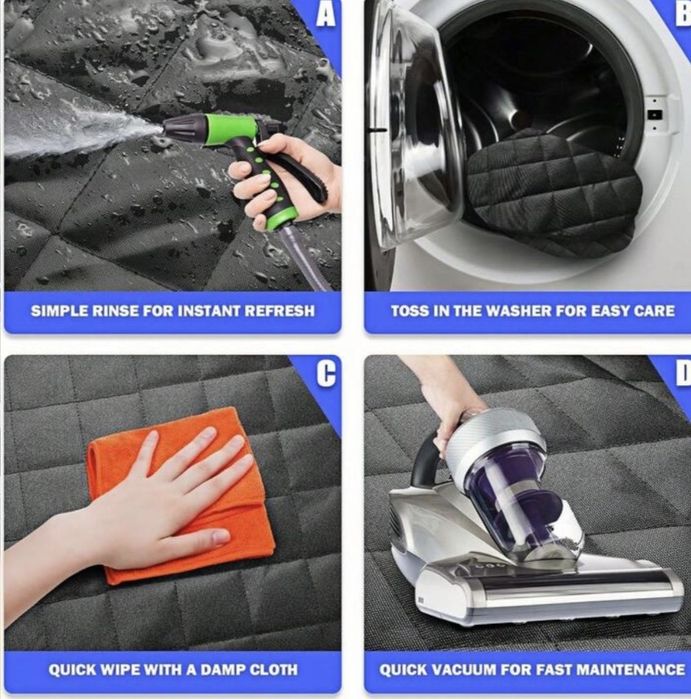 A

SIMPLE RINSE FOR INSTANT REFRESH

B

TOSS IN THE WASHER FOR EASY CARE

C

QUICK WIPE WITH A DAMP CLOTH

D

QUICK VACUUM FOR FAST MAINTENANCE