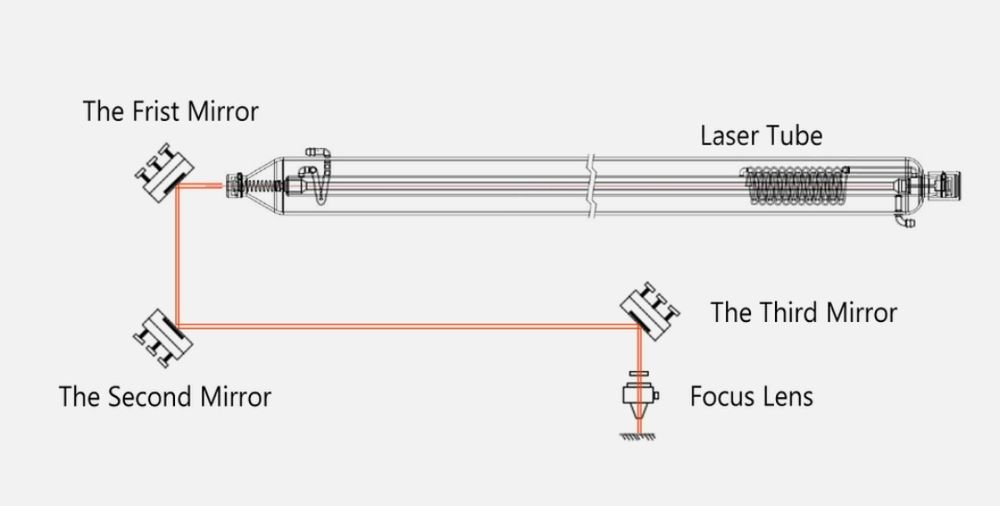 The Frist Mirror

Laser Tube

The Third Mirror

The Second Mirror

Focus Lens