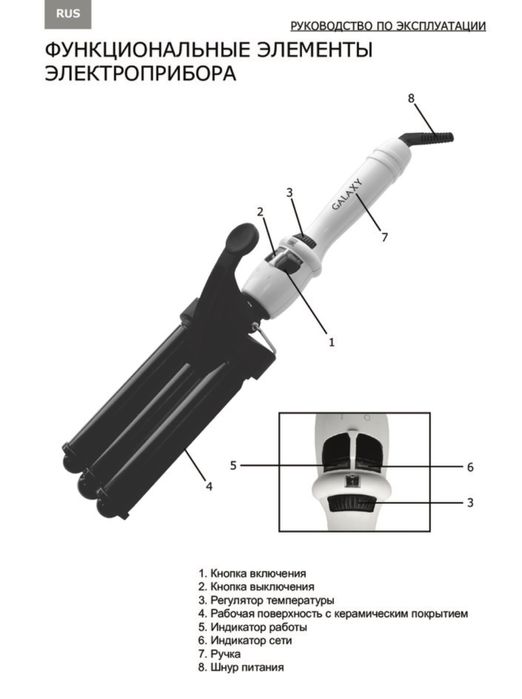 RUS

РУКОВОДСТВО ПО ЭКСПЛУАТАЦИИ

ФУНКЦИОНАЛЬНЫЕ ЭЛЕМЕНТЫ ЭЛЕКТРОПРИБОРА

8
3
2
GALAXY
7
1
4
5
6
3

1. Кнопка включения
2. Кнопка выключения
3. Регулятор температуры
4. Рабочая поверхность с керамическим покрытием
5. Индикатор работы
6. Индикатор сети
7. Ручка
8. Шнур питания