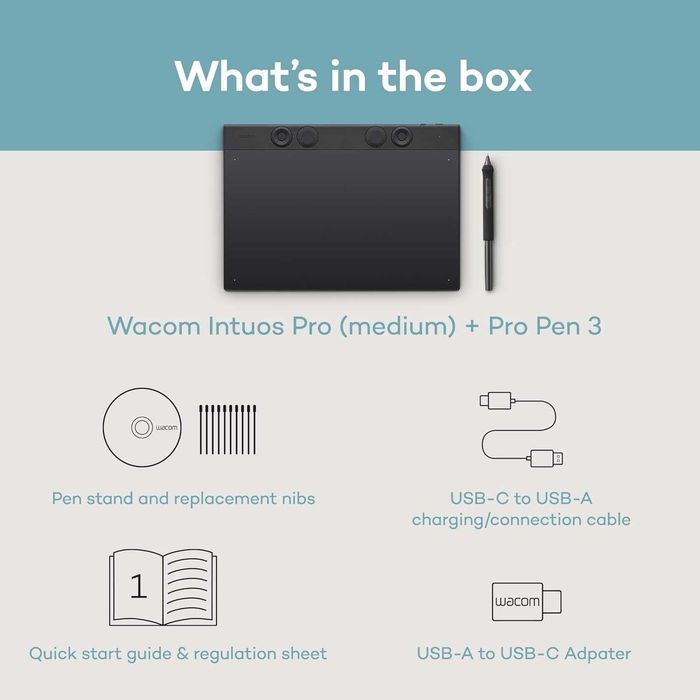 What's in the box

Wacom Intuos Pro (medium) + Pro Pen 3

wacom

Pen stand and replacement nibs

USB-C to USB-A charging/connection cable

1

Quick start guide & regulation sheet

wacom

USB-A to USB-C Adpater