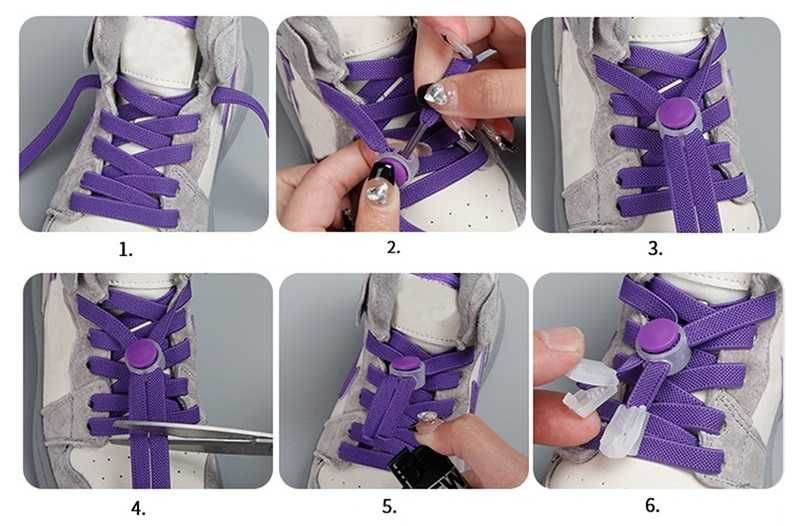 1.
2.
3.
4.
5.
6.