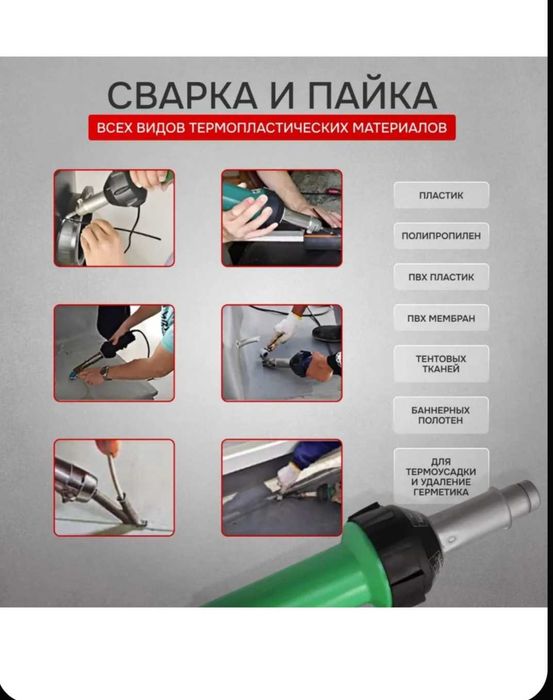 СВАРКА И ПАЙКА
ВСЕХ ВИДОВ ТЕРМОПЛАСТИЧЕСКИХ МАТЕРИАЛОВ

ПЛАСТИК

ПОЛИПРОПИЛЕН

ПВХ ПЛАСТИК

ПВХ МЕМБРАН

ТЕНТОВЫХ ТКАНЕЙ

БАННЕРНЫХ ПОЛОТЕН

ДЛЯ ТЕРМОУСАДКИ И УДАЛЕНИЕ ГЕРМЕТИКА