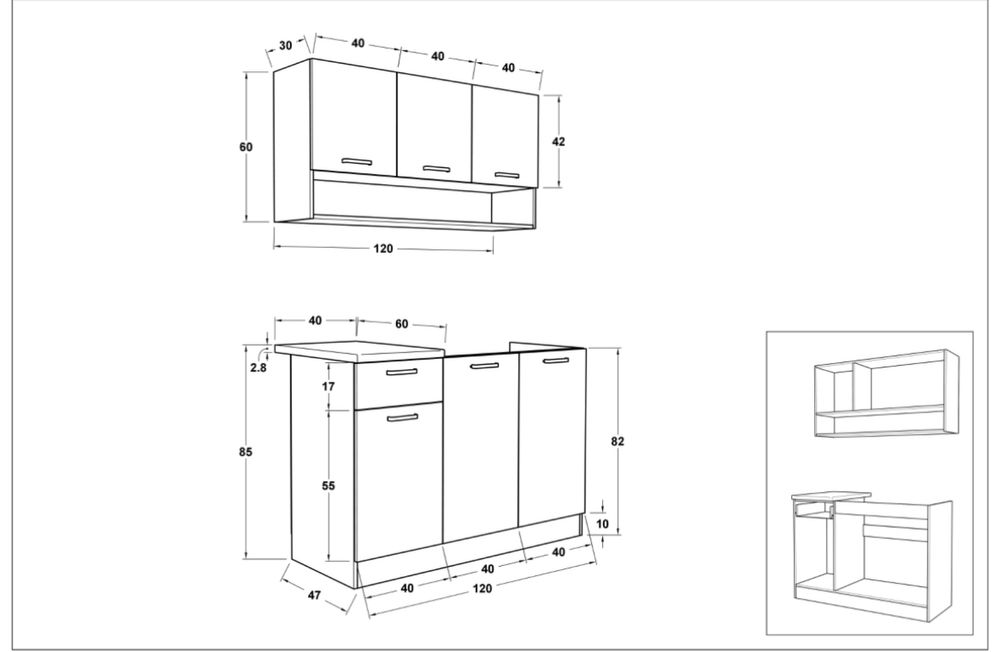 30
40
40
40
60
42
120

40
60
2.8
17
85
55
82
10
47
40
40
40
120