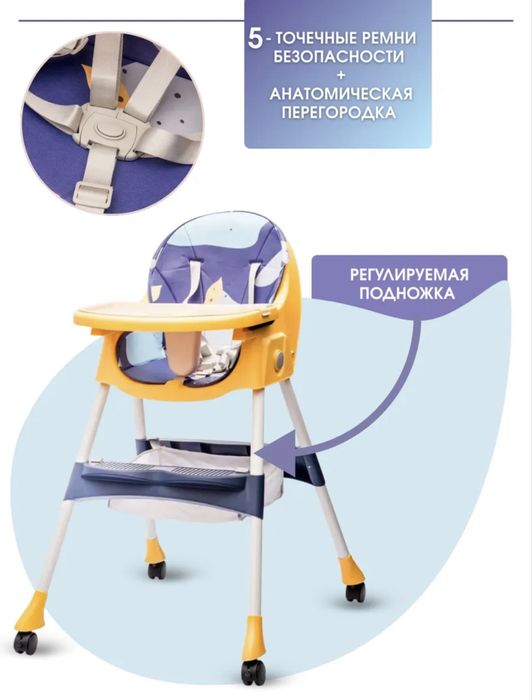 5 - ТОЧЕЧНЫЕ РЕМНИ БЕЗОПАСНОСТИ
+
АНАТОМИЧЕСКАЯ ПЕРЕГОРОДКА

РЕГУЛИРУЕМАЯ ПОДНОЖКА