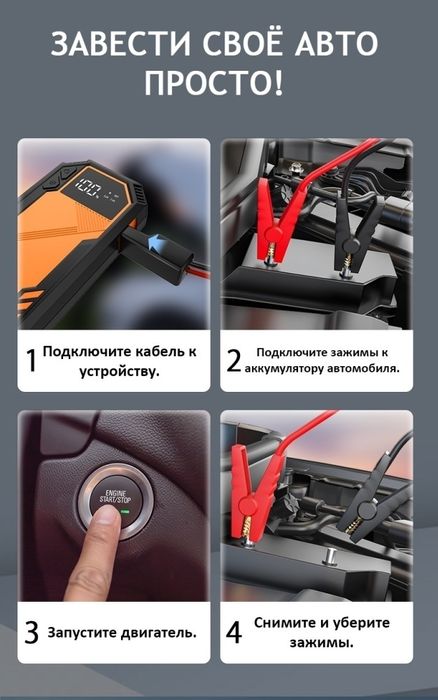 ЗАВЕСТИ СВОЁ АВТО ПРОСТО!

100

1 Подключите кабель к устройству.

2 Подключите зажимы к аккумулятору автомобиля.

ENGINE START/STOP

3 Запустите двигатель.

4 Снимите и уберите зажимы.