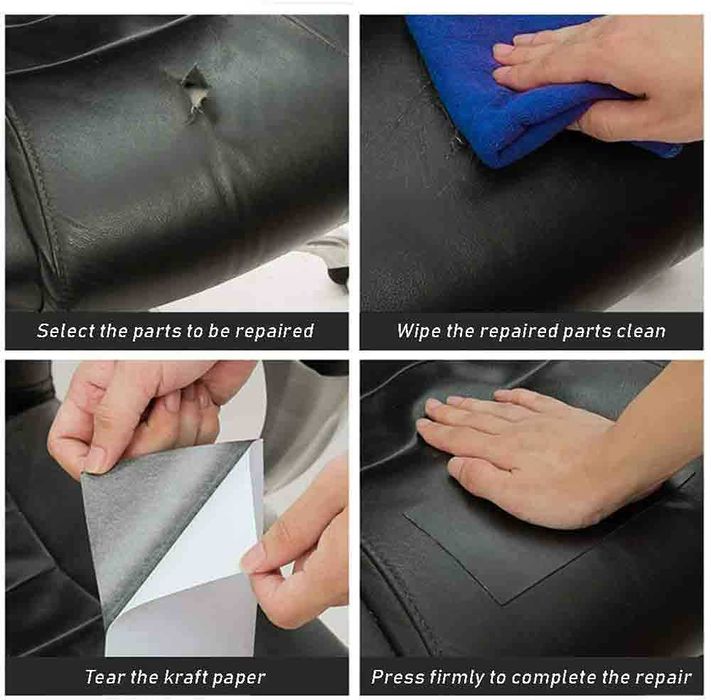 Select the parts to be repaired

Wipe the repaired parts clean

Tear the kraft paper

Press firmly to complete the repair