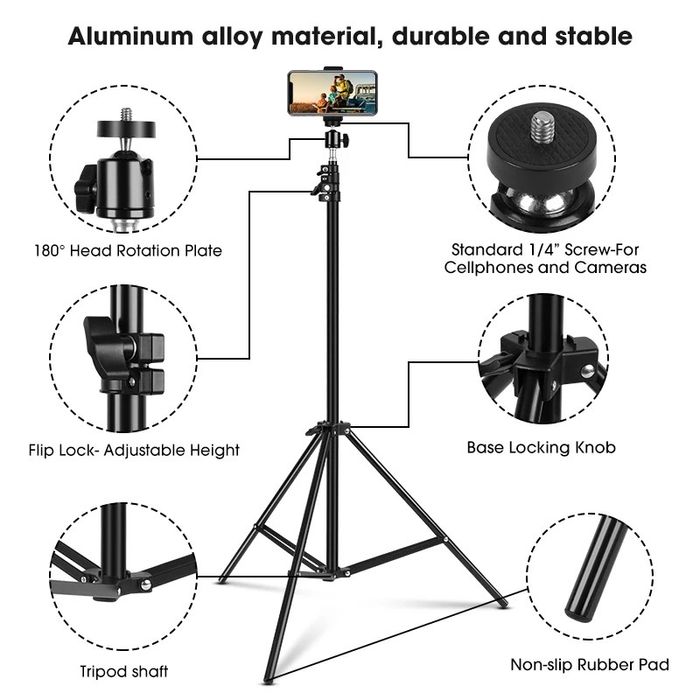 Aluminum alloy material, durable and stable

180° Head Rotation Plate

Standard 1/4" Screw-For Cellphones and Cameras

Flip Lock- Adjustable Height

Base Locking Knob

Tripod shaft

Non-slip Rubber Pad