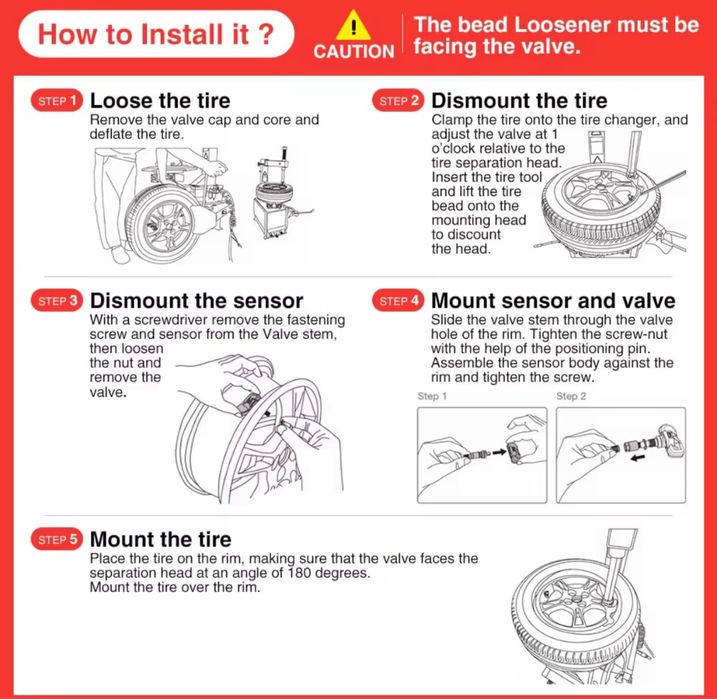 How to Install it ?

CAUTION

The bead Loosener must be facing the valve.

STEP 1 Loose the tire

Remove the valve cap and core and deflate the tire.

STEP 2 Dismount the tire

Clamp the tire onto the tire changer, and adjust the valve at 1 o'clock relative to the tire separation head. Insert the tire tool and lift the tire bead onto the mounting head to discount the head.

STEP 3 Dismount the sensor

With a screwdriver remove the fastening screw and sensor from the Valve stem, then loosen the nut and remove the valve.

STEP 4 Mount sensor and valve

Slide the valve stem through the valve hole of the rim. Tighten the screw-nut with the help of the positioning pin. Assemble the sensor body against the rim and tighten the screw.

Step 1

Step 2

STEP 5 Mount the tire

Place the tire on the rim, making sure that the valve faces the separation head at an angle of 180 degrees.
Mount the tire over the rim.