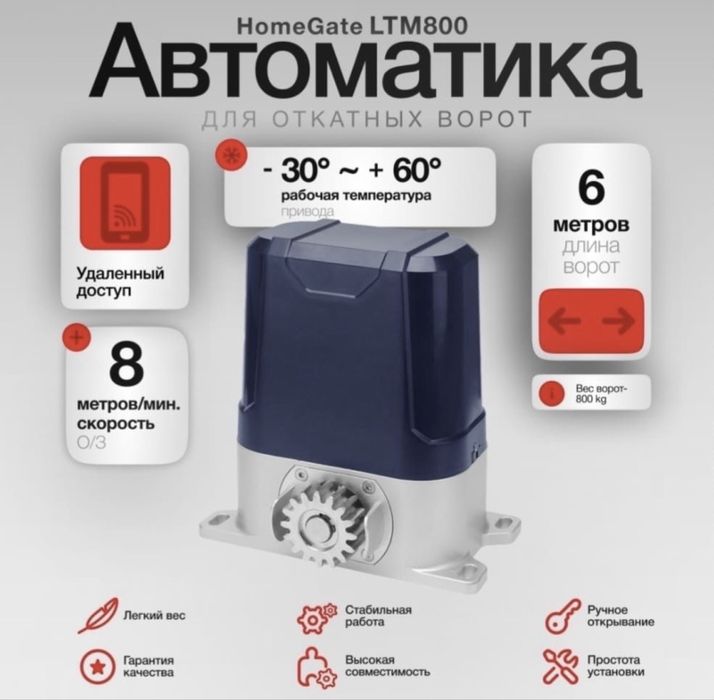 HomeGate LTM800

Автоматика

ДЛЯ ОТКАТНЫХ ВОРОТ

Удаленный доступ

- 30° ~ + 60°
рабочая температура привода

6
метров
длина ворот

8
метров/мин.
скорость О/З

Вес ворот- 800 kg

Легкий вес

Стабильная работа

Ручное открывание

Гарантия качества

Высокая совместимость

Простота установки