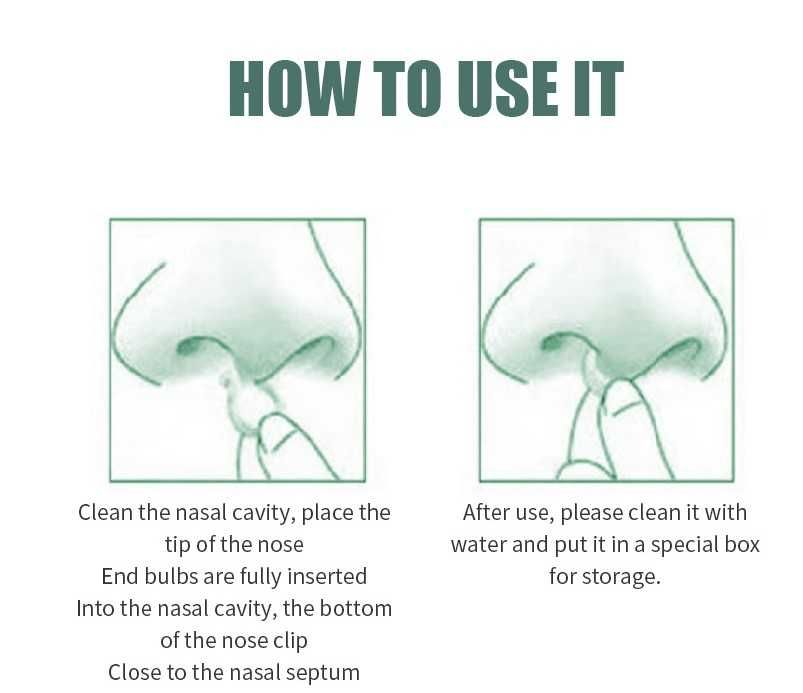 HOW TO USE IT

Clean the nasal cavity, place the tip of the nose
End bulbs are fully inserted
Into the nasal cavity, the bottom of the nose clip
Close to the nasal septum

After use, please clean it with water and put it in a special box for storage.