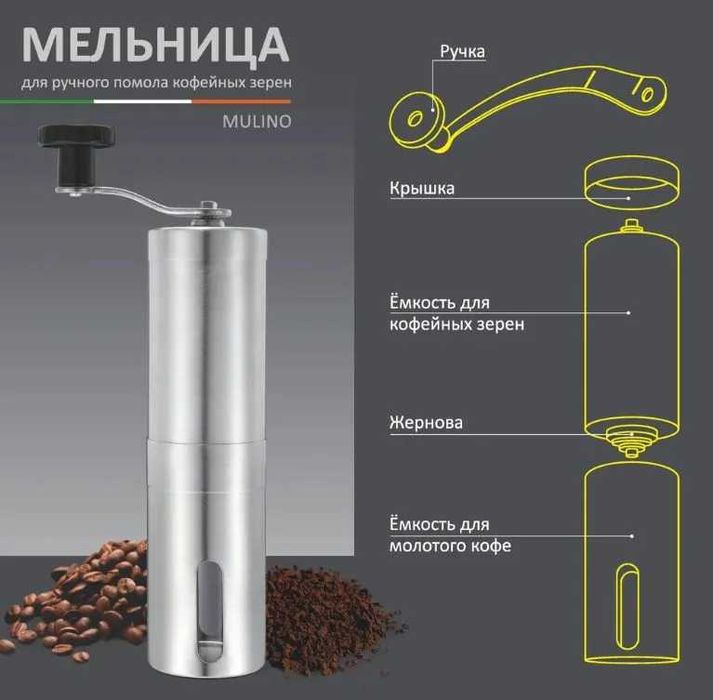 МЕЛЬНИЦА
для ручного помола кофейных зерен
MULINO

Ручка

Крышка

Ёмкость для кофейных зерен

Жернова

Ёмкость для молотого кофе