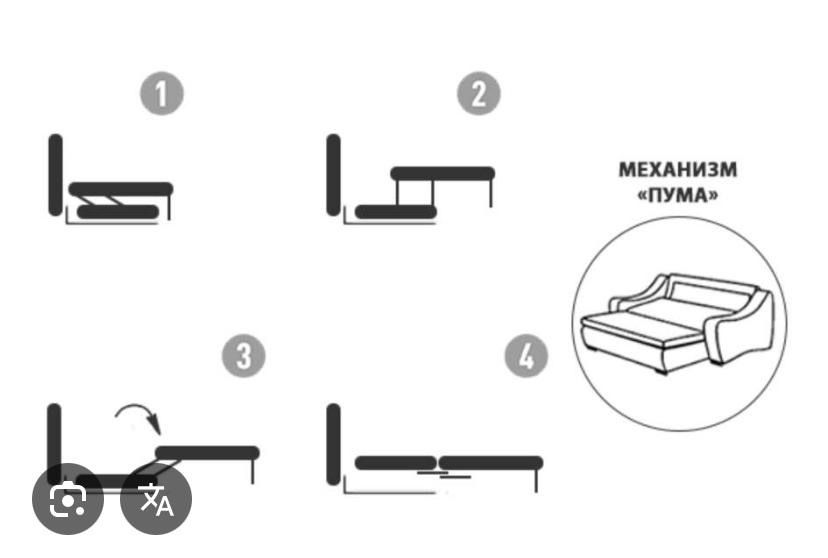 1

2

МЕХАНИЗМ «ПУМА»

3

4