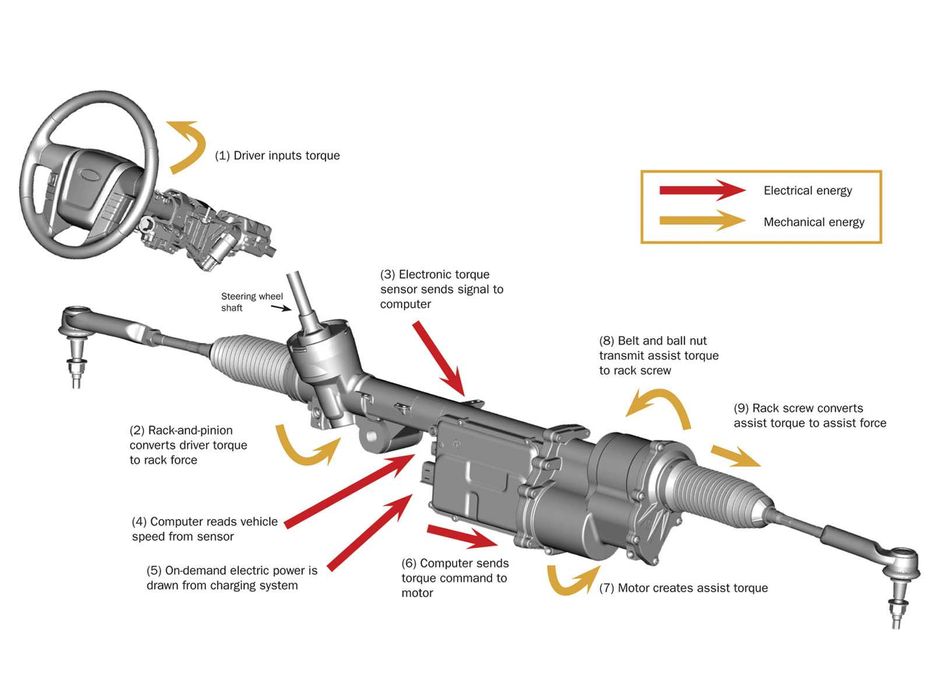 (1) Driver inputs torque

Electrical energy

Mechanical energy

Steering wheel shaft

(3) Electronic torque sensor sends signal to computer

(8) Belt and ball nut transmit assist torque to rack screw

(9) Rack screw converts assist torque to assist force

(2) Rack-and-pinion converts driver torque to rack force

(4) Computer reads vehicle speed from sensor

(5) On-demand electric power is drawn from charging system

(6) Computer sends torque command to motor

(7) Motor creates assist torque