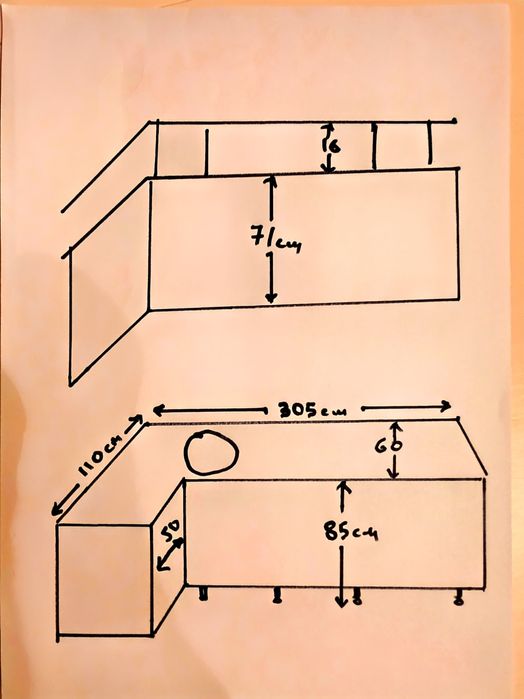 16

71cm

305cm

110cm

60

50

85cm