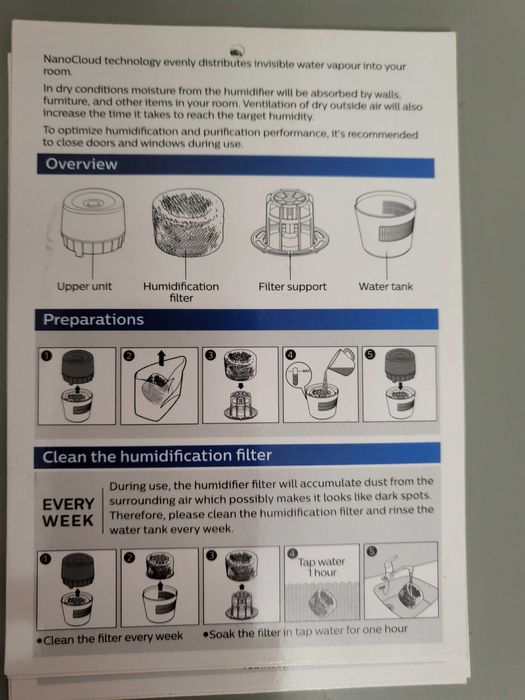 NanoCloud technology evenly distributes invisible water vapour into your room.

In dry conditions moisture from the humidifier will be absorbed by walls, furniture, and other items in your room. Ventilation of dry outside air will also increase the time it takes to reach the target humidity.

To optimize humidification and purification performance, it's recommended to close doors and windows during use.

Overview

Upper unit

Humidification filter

Filter support

Water tank

Preparations

1

2

3

4

5

Clean the humidification filter

EVERY WEEK

During use, the humidifier filter will accumulate dust from the surrounding air which possibly makes it looks like dark spots. Therefore, please clean the humidification filter and rinse the water tank every week.

1

2

3

4 Tap water 1 hour

5

•Clean the filter every week

•Soak the filter in tap water for one hour