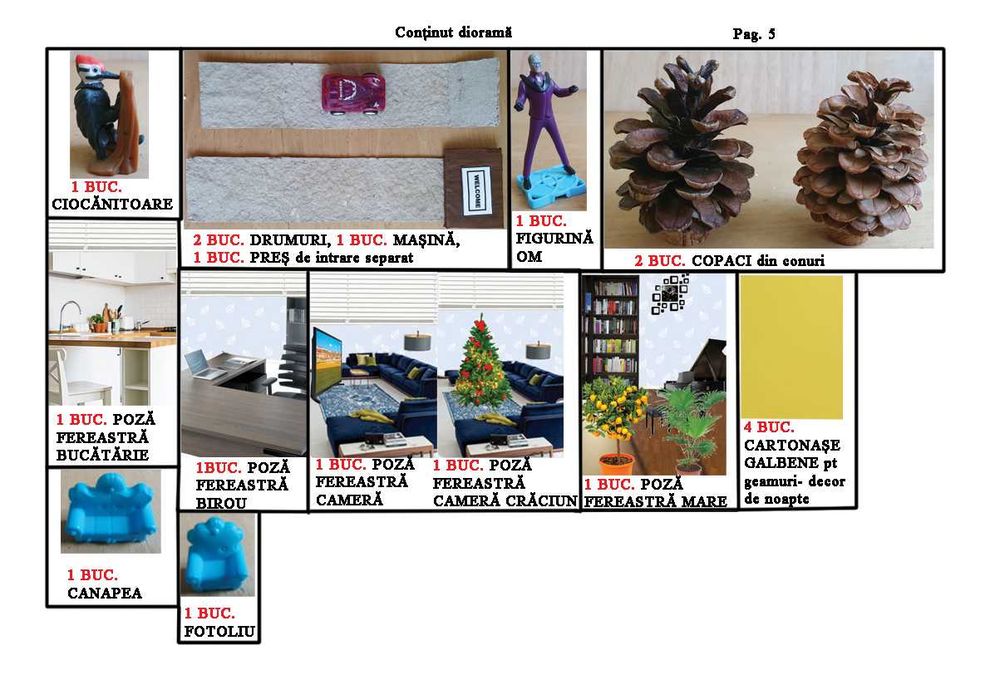 Conținut dioramă

Pag. 5

1 BUC. CIOCĂNITOARE

WELCOME

2 BUC. DRUMURI, 1 BUC. MAȘINĂ, 1 BUC. PREȘ de intrare separat

1 BUC. FIGURINĂ OM

2 BUC. COPACI din conuri

1 BUC. POZĂ FEREASTRĂ BUCĂTĂRIE

1BUC. POZĂ FEREASTRĂ BIROU

1 BUC. POZĂ FEREASTRĂ CAMERĂ

1 BUC. POZĂ FEREASTRĂ CAMERĂ CRĂCIUN

1 BUC. POZĂ FEREASTRĂ MARE

4 BUC. CARTONAȘE GALBENE pt geamuri- decor de noapte

1 BUC. CANAPEA

1 BUC. FOTOLIU