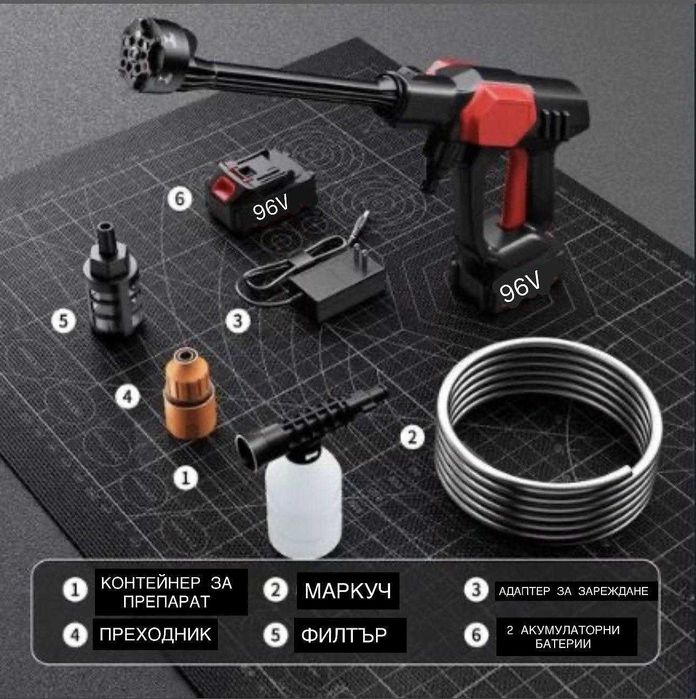 6
96V
96V
5
3
4
2
1

1 КОНТЕЙНЕР ЗА ПРЕПАРАТ
2 МАРКУЧ
3 АДАПТЕР ЗА ЗАРЕЖДАНЕ
4 ПРЕХОДНИК
5 ФИЛТЪР
6 2 АКУМУЛАТОРНИ БАТЕРИИ