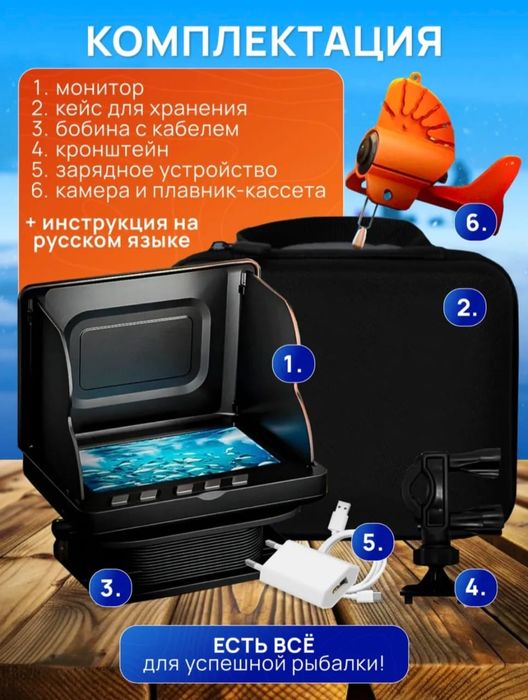 КОМПЛЕКТАЦИЯ

1. монитор
2. кейс для хранения
3. бобина с кабелем
4. кронштейн
5. зарядное устройство
6. камера и плавник-кассета

+ инструкция на русском языке

6.

2.

1.

5.

3.

4.

ЕСТЬ ВСЁ
для успешной рыбалки!