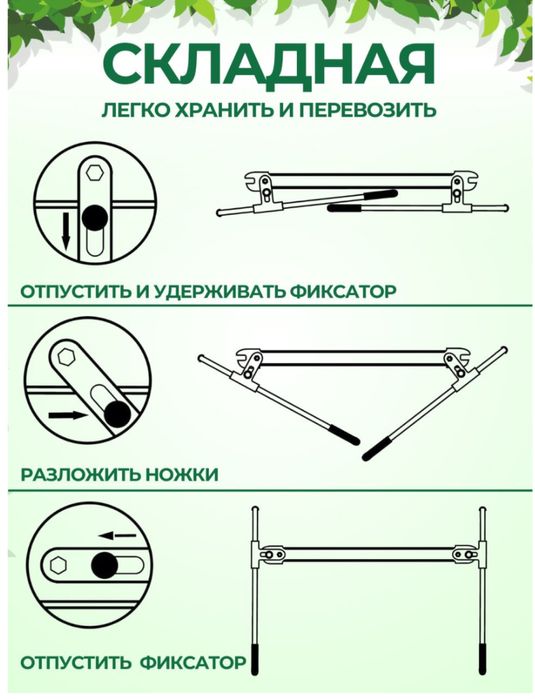 СКЛАДНАЯ

ЛЕГКО ХРАНИТЬ И ПЕРЕВОЗИТЬ

ОТПУСТИТЬ И УДЕРЖИВАТЬ ФИКСАТОР

РАЗЛОЖИТЬ НОЖКИ

ОТПУСТИТЬ ФИКСАТОР