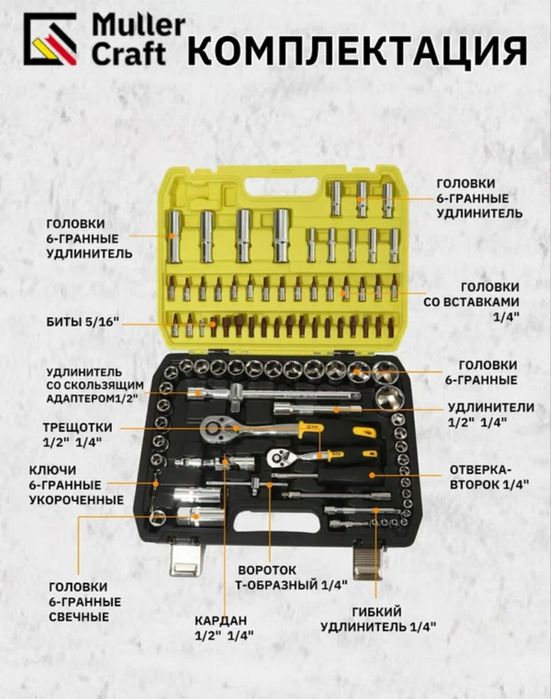 Muller Craft КОМПЛЕКТАЦИЯ

ГОЛОВКИ 6-ГРАННЫЕ УДЛИНИТЕЛЬ

ГОЛОВКИ 6-ГРАННЫЕ УДЛИНИТЕЛЬ

ГОЛОВКИ СО ВСТАВКАМИ 1/4"

БИТЫ 5/16"

ГОЛОВКИ 6-ГРАННЫЕ

УДЛИНИТЕЛЬ СО СКОЛЬЗЯЩИМ АДАПТЕРОМ1/2"

УДЛИНИТЕЛИ 1/2" 1/4"

ТРЕЩОТКИ 1/2" 1/4"

КЛЮЧИ 6-ГРАННЫЕ УКОРОЧЕННЫЕ

ОТВЕРКА-ВТОРОК 1/4"

ВОРОТОК Т-ОБРАЗНЫЙ 1/4"

ГОЛОВКИ 6-ГРАННЫЕ СВЕЧНЫЕ

ГИБКИЙ УДЛИНИТЕЛЬ 1/4"

КАРДАН 1/2" 1/4"