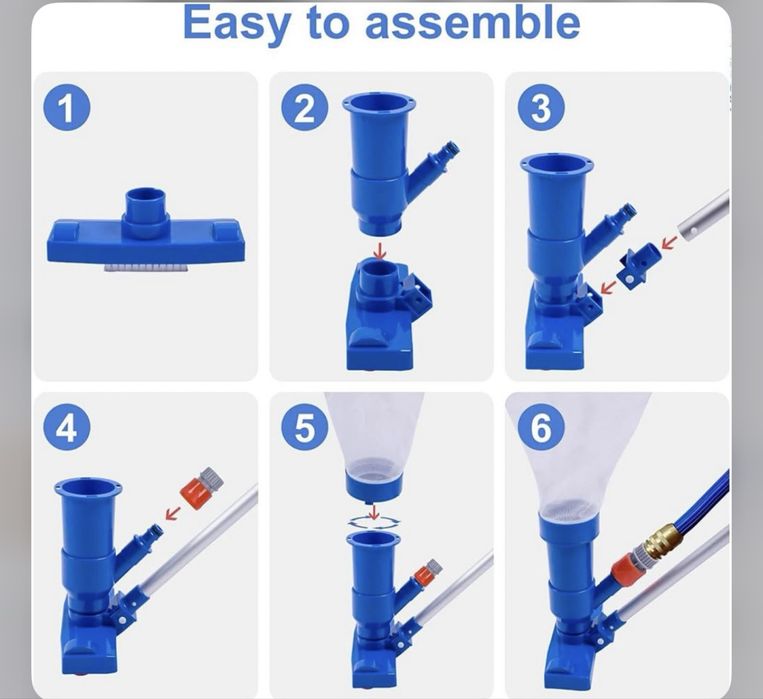 Easy to assemble

1

2

3

4

5

6