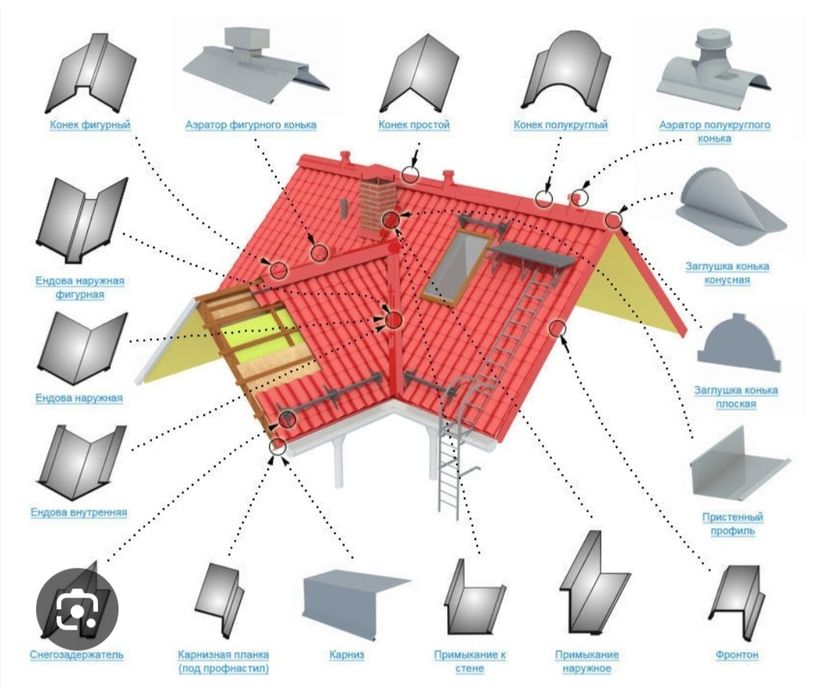 Конек фигурный

Аэратор фигурного конька

Конек простой

Конек полукруглый

Аэратор полукруглого конька

Ендова наружная фигурная

Заглушка конька конусная

Ендова наружная

Заглушка конька плоская

Ендова внутренняя

Пристенный профиль

Снегозадержатель

Карнизная планка (под профнастил)

Карниз

Примыкание к стене

Примыкание наружное

Фронтон