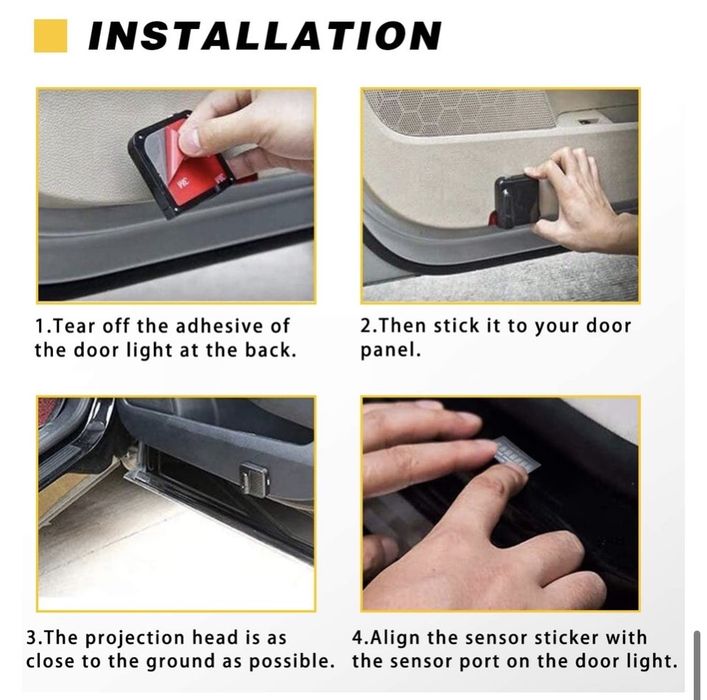 INSTALLATION

1.Tear off the adhesive of the door light at the back.

2.Then stick it to your door panel.

3.The projection head is as close to the ground as possible.

4.Align the sensor sticker with the sensor port on the door light.