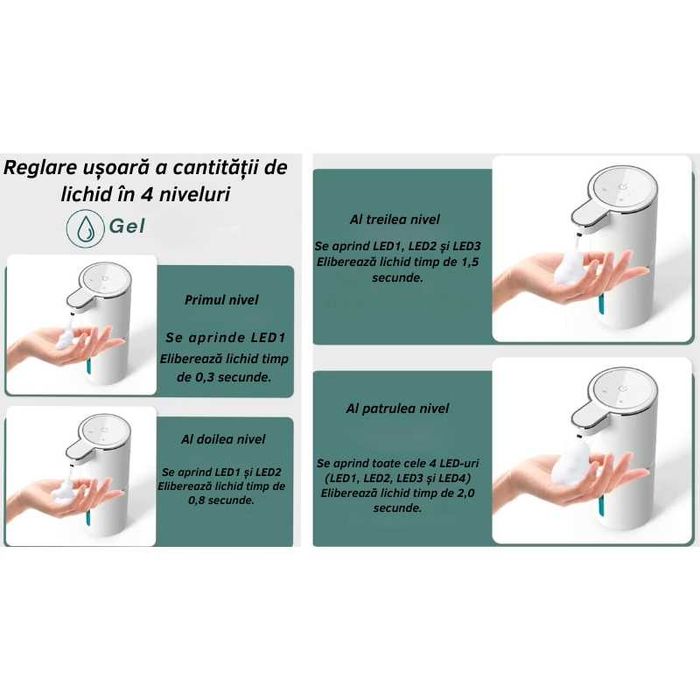 Reglare ușoară a cantității de lichid în 4 niveluri

Gel

Primul nivel

Se aprinde LED1
Eliberează lichid timp de 0,3 secunde.

Al doilea nivel

Se aprind LED1 și LED2
Eliberează lichid timp de 0,8 secunde.

Al treilea nivel

Se aprind LED1, LED2 și LED3
Eliberează lichid timp de 1,5 secunde.

Al patrulea nivel

Se aprind toate cele 4 LED-uri (LED1, LED2, LED3 și LED4)
Eliberează lichid timp de 2,0 secunde.