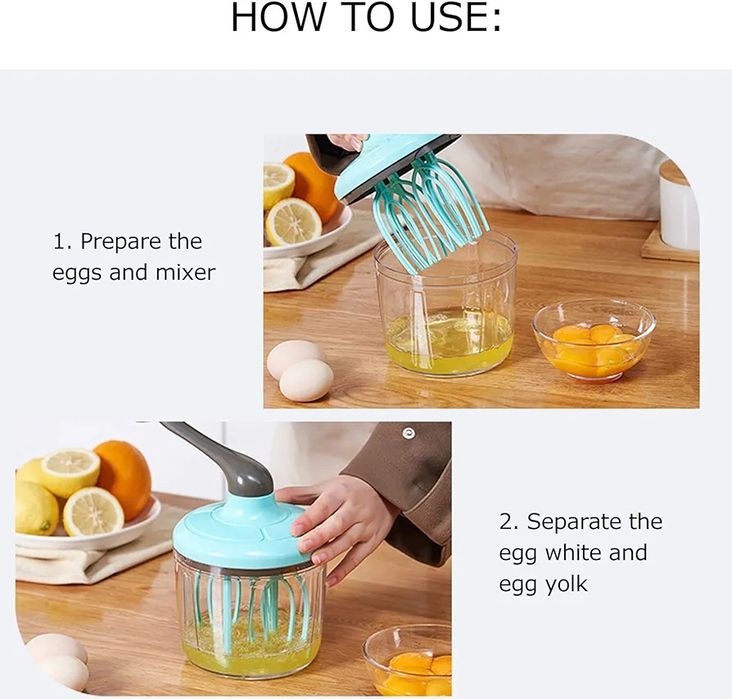 HOW TO USE:

1. Prepare the eggs and mixer

2. Separate the egg white and egg yolk