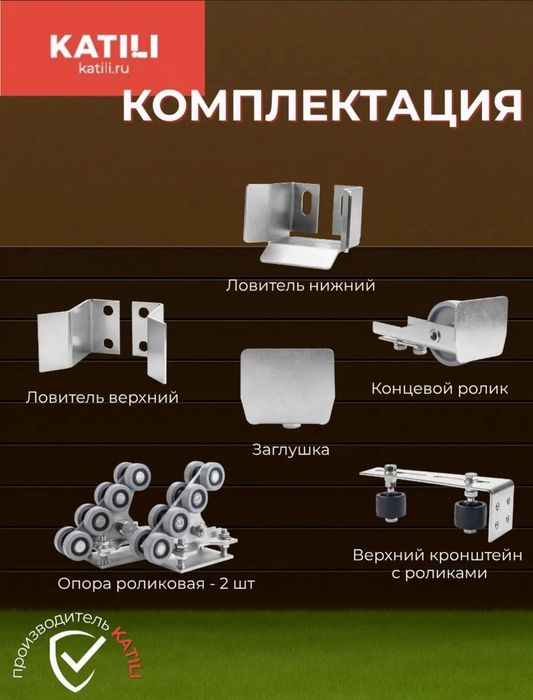 KATILI
katili.ru

КОМПЛЕКТАЦИЯ

Ловитель нижний

Ловитель верхний

Концевой ролик

Заглушка

Опора роликовая - 2 шт

Верхний кронштейн с роликами

производитель KATILI