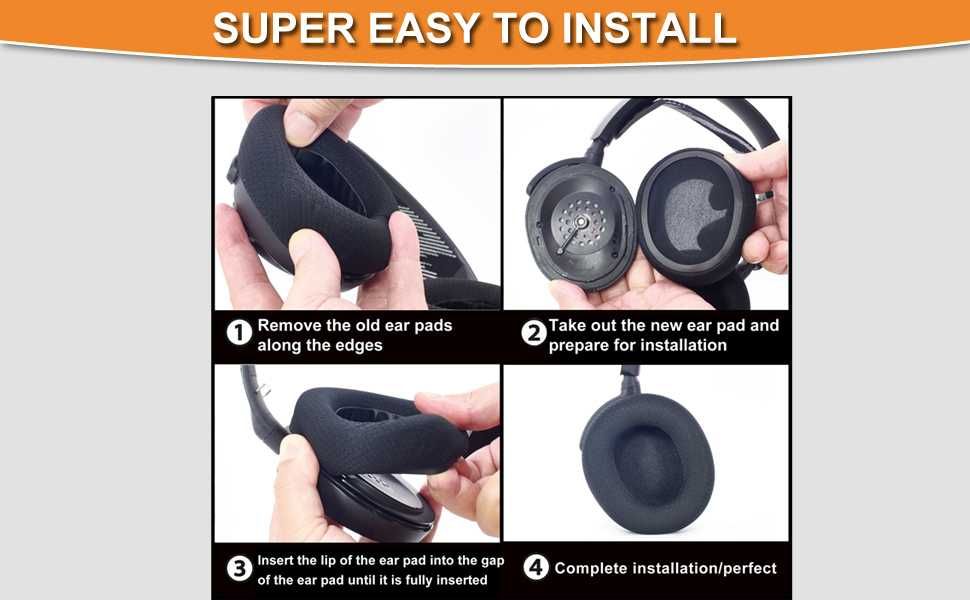 SUPER EASY TO INSTALL

1 Remove the old ear pads along the edges

2 Take out the new ear pad and prepare for installation

3 Insert the lip of the ear pad into the gap of the ear pad until it is fully inserted

4 Complete installation/perfect