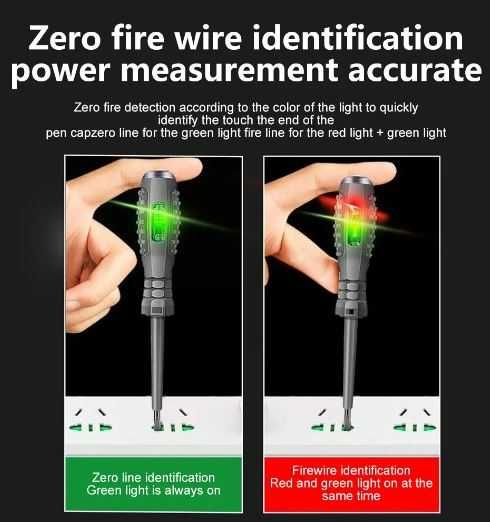 Zero fire wire identification power measurement accurate

Zero fire detection according to the color of the light to quickly identify the touch the end of the pen capzero line for the green light fire line for the red light + green light

Zero line identification
Green light is always on

Firewire identification
Red and green light on at the same time